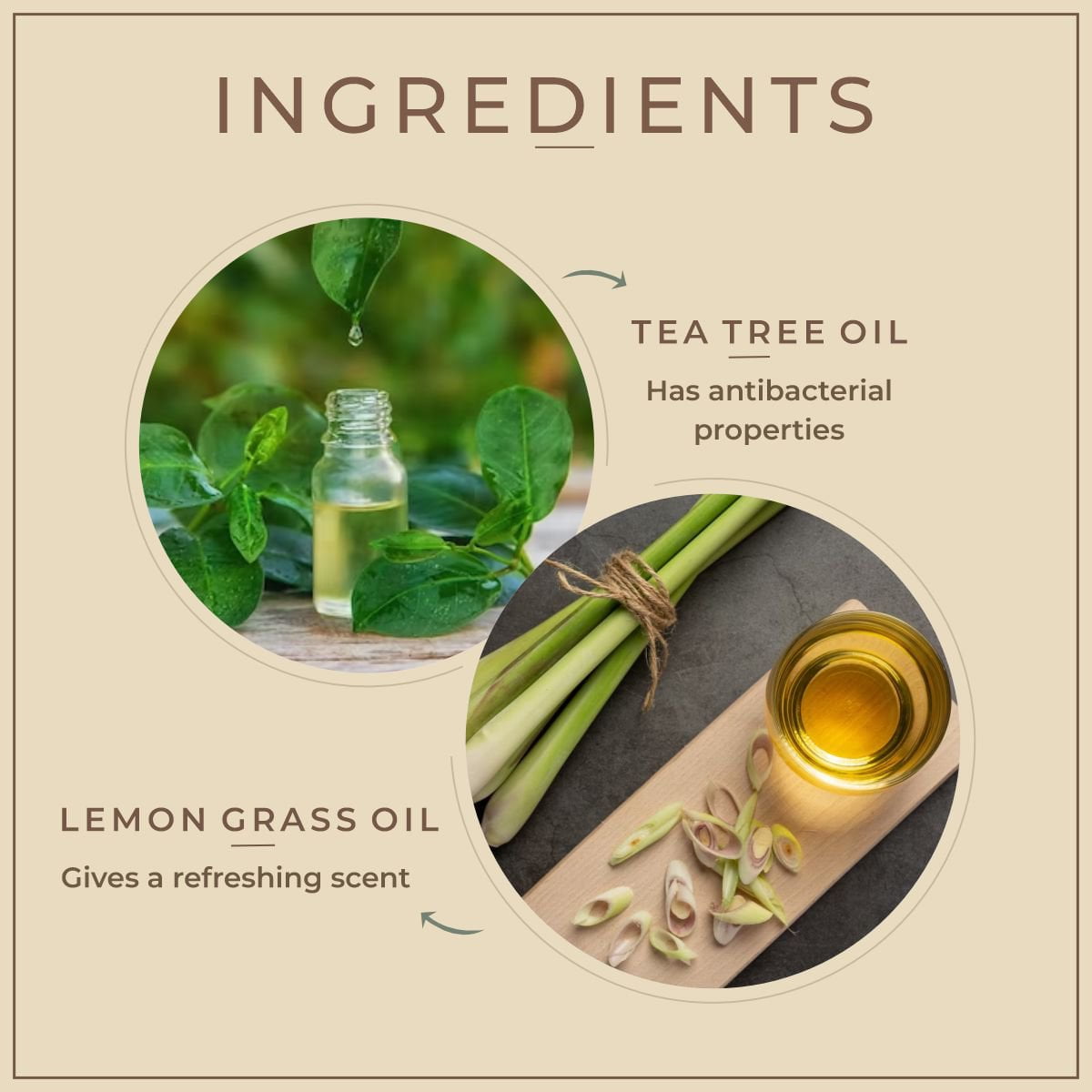 INGREDIENTS

TEA TREE OIL

Has antibacterial properties

LEMON GRASS OIL

Gives a refreshing scent